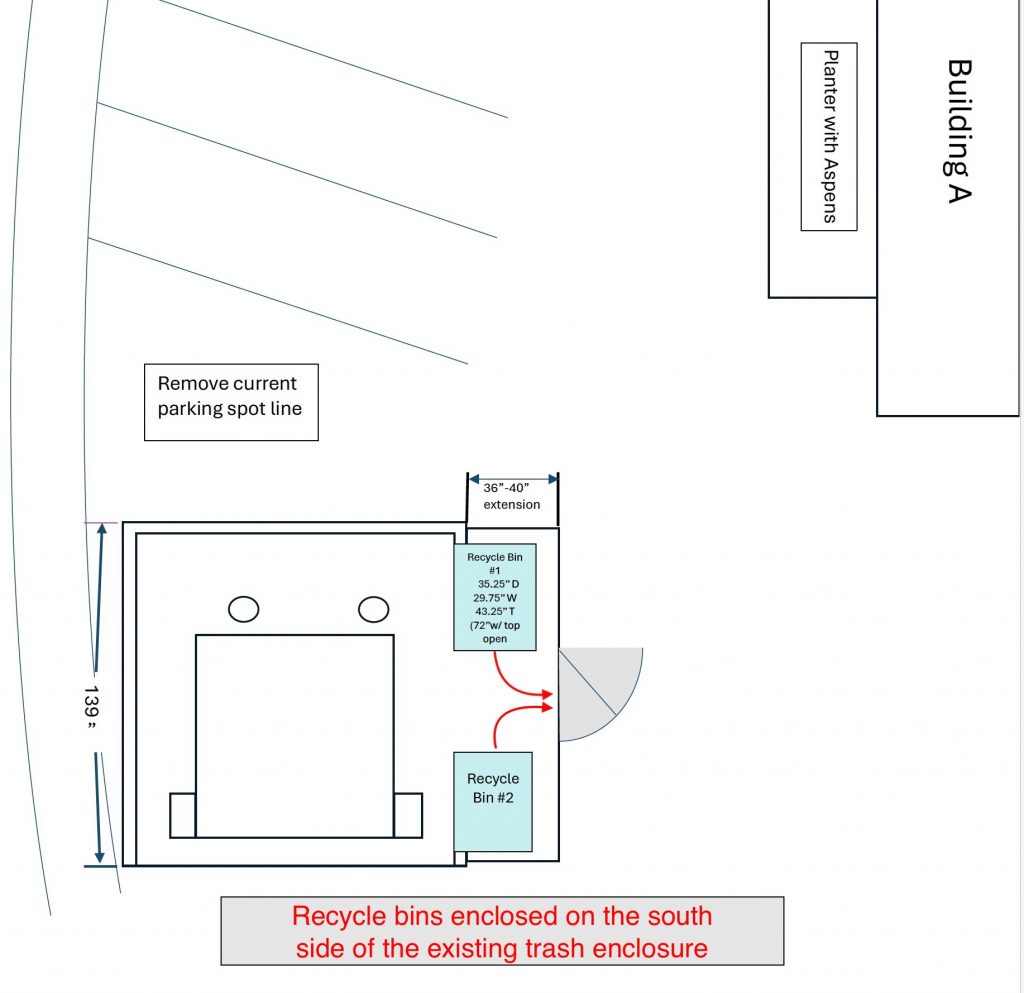 Planter with Aspens

Building A

Remove current parking spot line

36”-40” extension

Recycle Bin #1 35.25” D 29.75” W 43.25” T (72”w/ top open

139 ”

Recycle Bin #2

Recycle bins enclosed on the south side of the existing trash enclosure